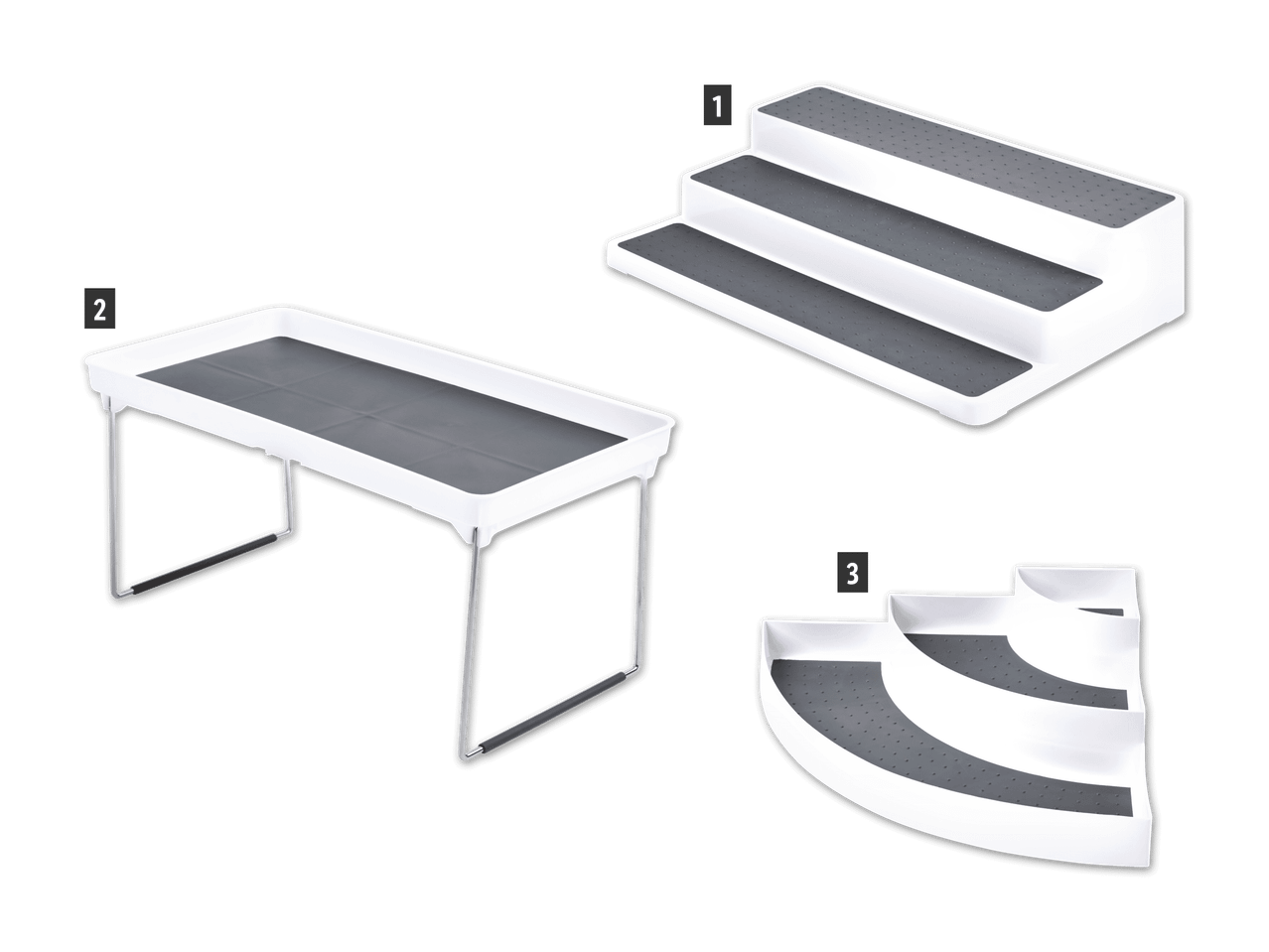 1

2

3